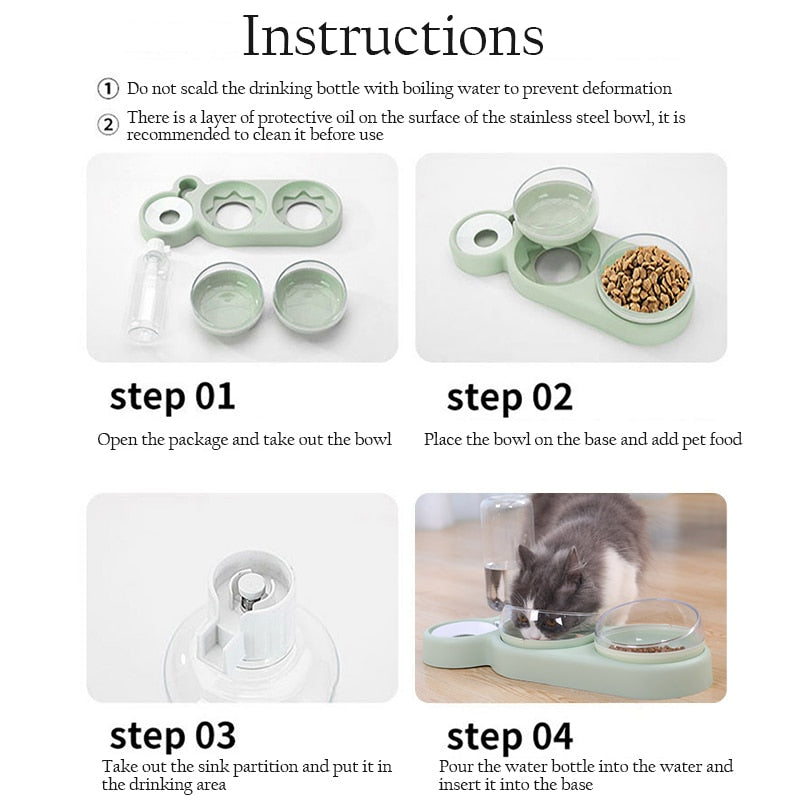 Instructions

① Do not scald the drinking bottle with boiling water to prevent deformation

② There is a layer of protective oil on the surface of the stainless steel bowl, it is recommended to clean it before use

step 01

Open the package and take out the bowl

step 02

Place the bowl on the base and add pet food

step 03

Take out the sink partition and put it in the drinking area

step 04

Pour the water bottle into the water and insert it into the base