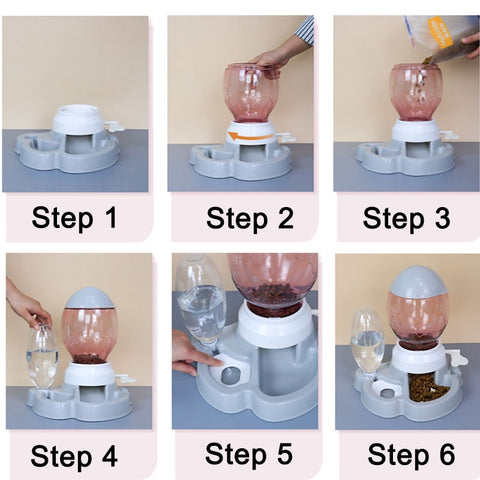 Step 1

Step 2

Step 3

Step 4

Step 5

Step 6