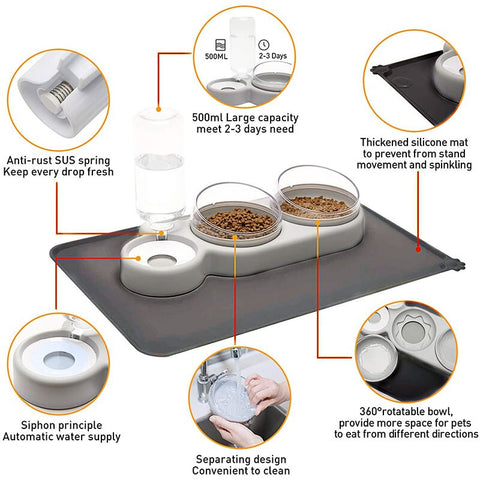 500ML

2-3 Days

500ml Large capacity meet 2-3 days need

Anti-rust SUS spring
Keep every drop fresh

Thickened silicone mat to prevent from stand movement and spinkling

Siphon principle
Automatic water supply

Separating design
Convenient to clean

360°rotatable bowl, provide more space for pets to eat from different directions