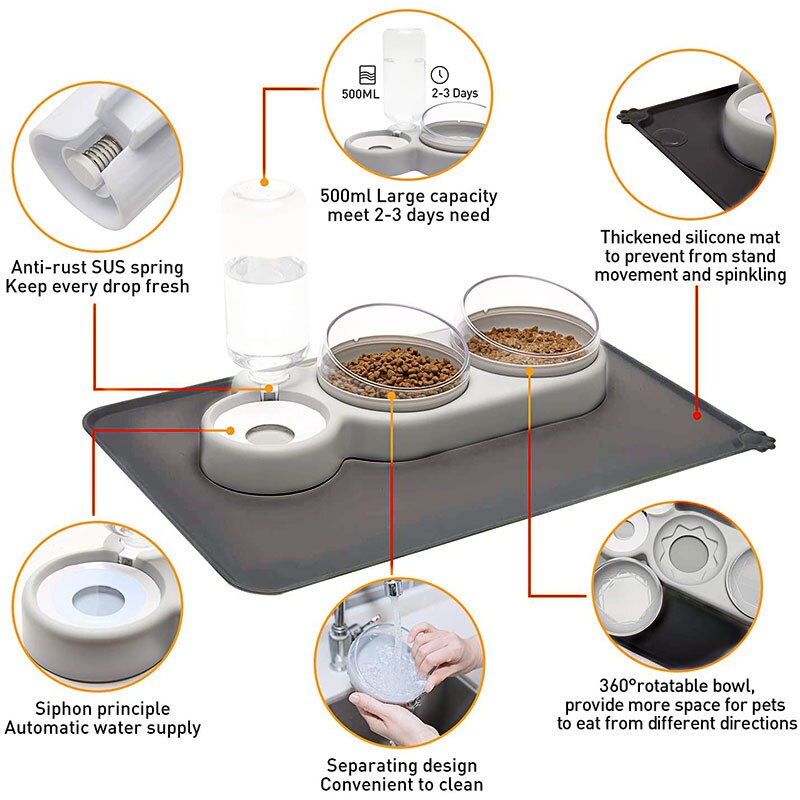 500ML
2-3 Days

500ml Large capacity
meet 2-3 days need

Anti-rust SUS spring
Keep every drop fresh

Thickened silicone mat
to prevent from stand
movement and spinkling

Siphon principle
Automatic water supply

Separating design
Convenient to clean

360°rotatable bowl,
provide more space for pets
to eat from different directions