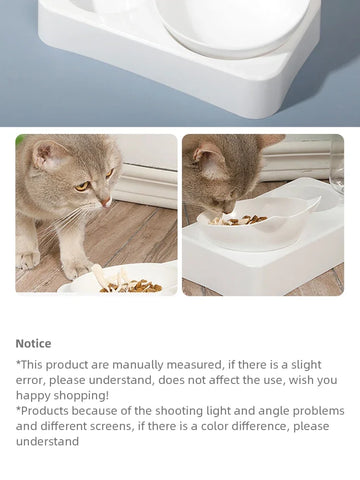 Notice

*This product are manually measured, if there is a slight error, please understand, does not affect the use, wish you happy shopping!
*Products because of the shooting light and angle problems and different screens, if there is a color difference, please understand